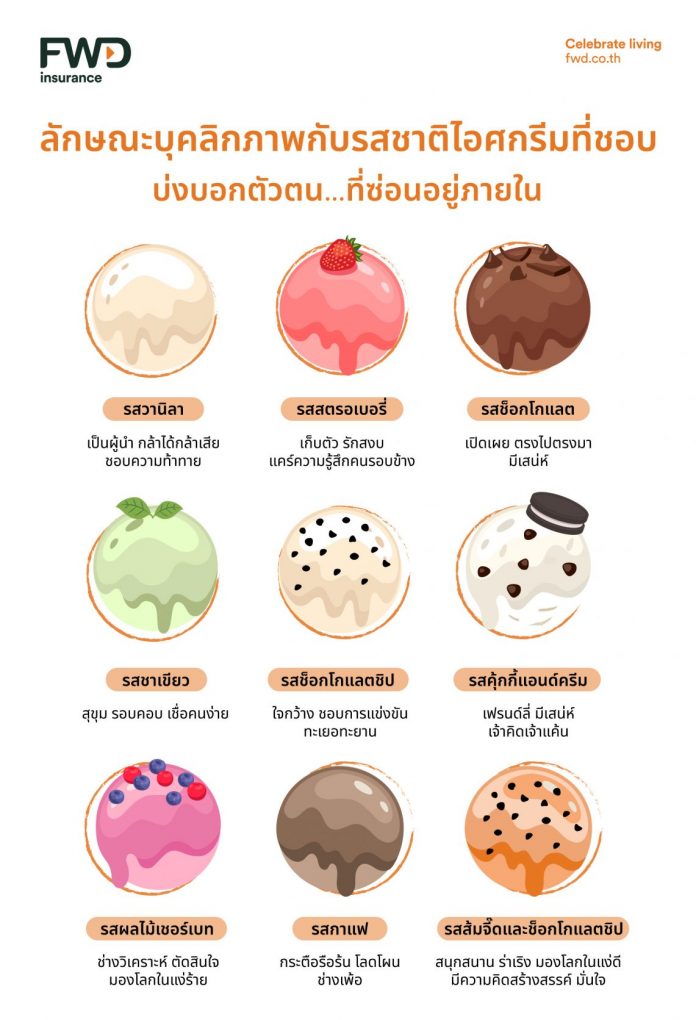 FWD insurance

Celebrate living
fwd.co.th

ลักษณะบุคลิกภาพกับรสชาติไอศกรีมที่ชอบ
บ่งบอกตัวตน...ที่ซ่อนอยู่ภายใน

รสวานิลา
เป็นผู้นำ กล้าได้กล้าเสีย ชอบความท้าทาย

รสสตรอเบอรี่
เก็บตัว รักสงบ แคร์ความรู้สึกคนรอบข้าง

รสช็อกโกแลต
เปิดเผย ตรงไปตรงมา มีเสน่ห์

รสชาเขียว
สุขุม รอบคอบ เชื่อคนง่าย

รสช็อกโกแลตชิป
ใจกว้าง ชอบการแข่งขัน ทะเยอทะยาน

รสคุ้กกี้แอนด์ครีม
เฟรนด์ลี่ มีเสน่ห์ เจ้าคิดเจ้าแค้น

รสผลไม้เชอร์เบท
ช่างวิเคราะห์ ตัดสินใจ มองโลกในแง่ร้าย

รสกาแฟ
กระตือรือร้น โลดโผน ช่างเพ้อ

รสส้มจี๊ดและช็อกโกแลตชิป
สนุกสนาน ร่าเริง มองโลกในแง่ดี มีความคิดสร้างสรรค์ มั่นใจ