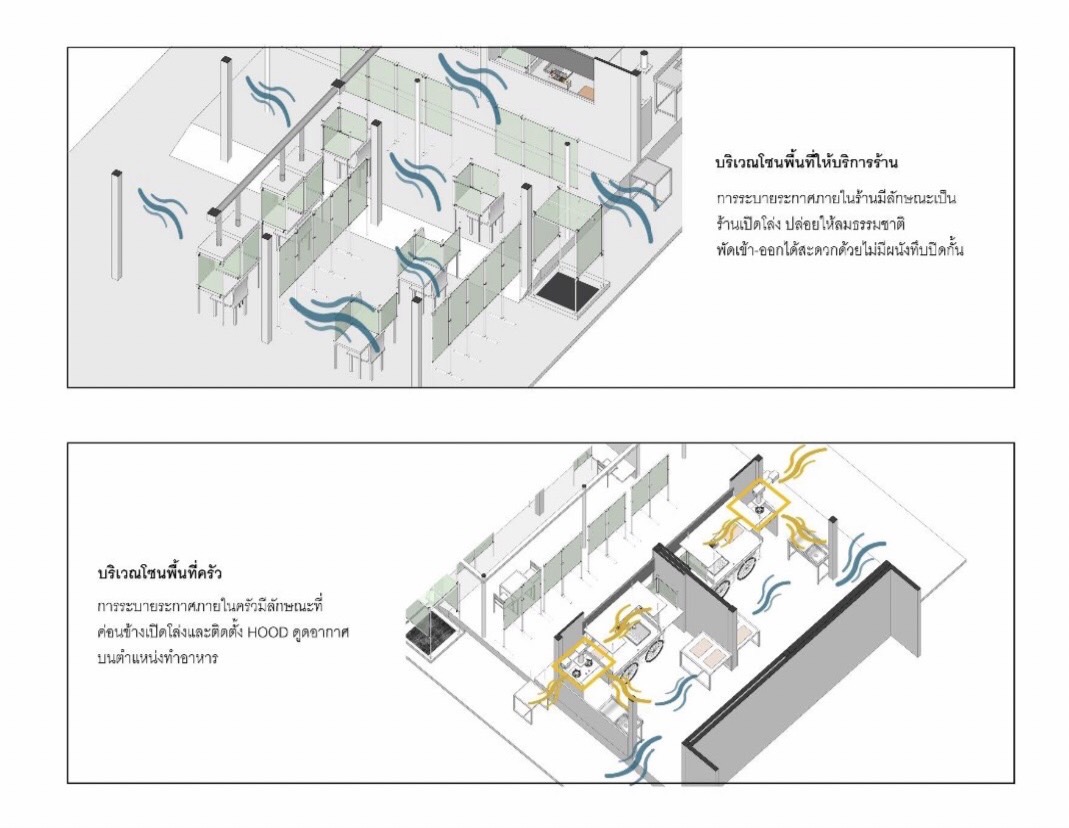 บริเวณโซนพื้นที่ให้บริการร้าน

การระบายระกาศภายในร้านมีลักษณะเป็นร้านเปิดโล่ง ปล่อยให้ลมธรรมชาติพัดเข้า-ออกได้สะดวกด้วยไม่มีผนังทึบปิดกั้น

บริเวณโซนพื้นที่ครัว

การระบายระกาศภายในครัวมีลักษณะที่ค่อนข้างเปิดโล่งและติดตั้ง HOOD ดูดอากาศบนตำแหน่งทำอาหาร