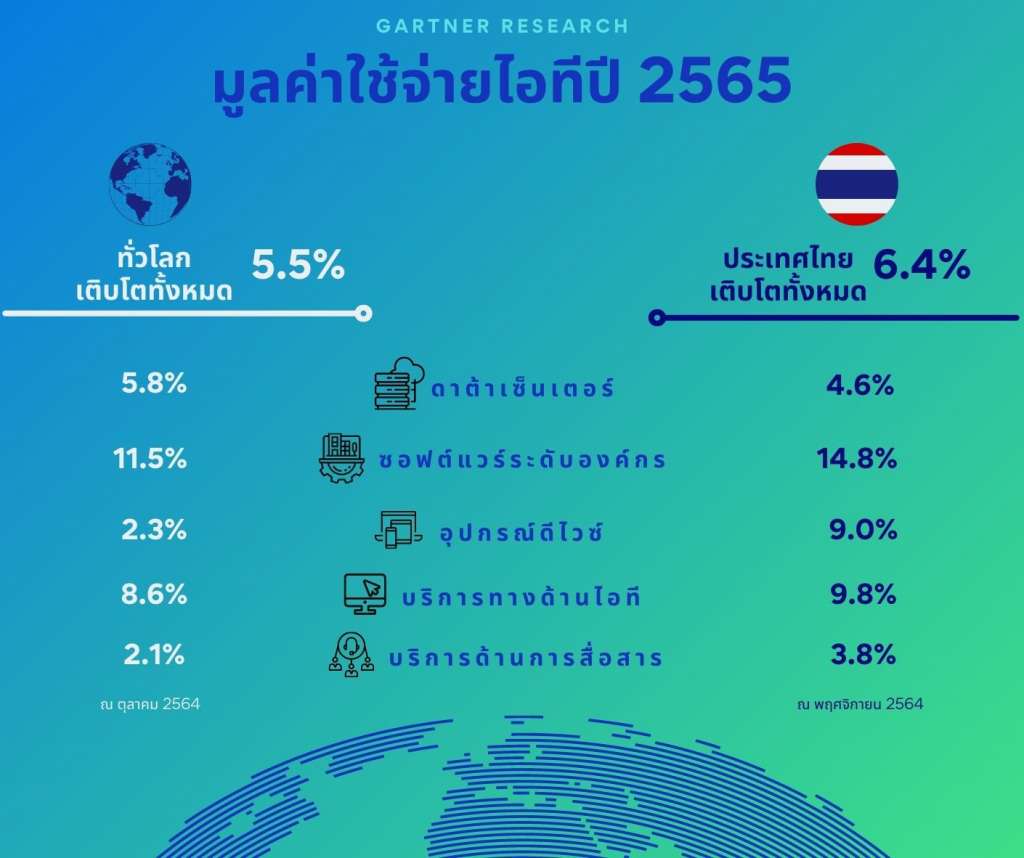 GARTNER RESEARCH

มูลค่าใช้จ่ายไอทีปี 2565

ทั่วโลก
เติบโตทั้งหมด 5.5%

ประเทศไทย
เติบโตทั้งหมด 6.4%

| | | |
|---|---|---|
| 5.8% | ดาต้าเซ็นเตอร์ | 4.6% |
| 11.5% | ซอฟต์แวร์ระดับองค์กร | 14.8% |
| 2.3% | อุปกรณ์ดีไวซ์ | 9.0% |
| 8.6% | บริการทางด้านไอที | 9.8% |
| 2.1% | บริการด้านการสื่อสาร | 3.8% |

ณ ตุลาคม 2564

ณ พฤศจิกายน 2564