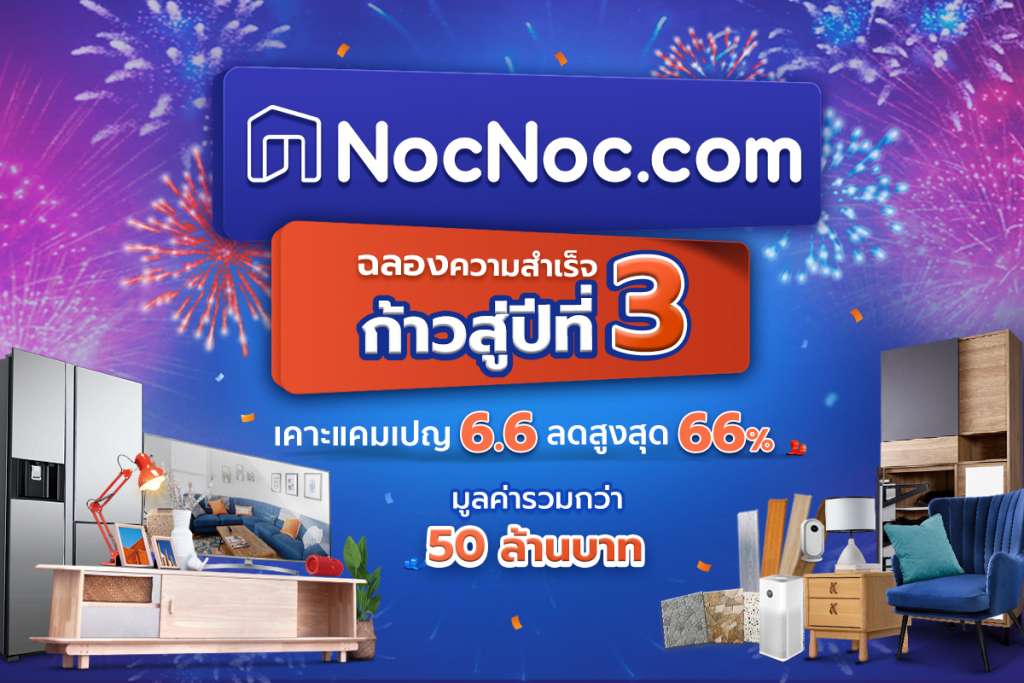 NocNoc.com

ฉลองความสำเร็จ
ก้าวสู่ปีที่ 3

เคาะแคมเปญ 6.6 ลดสูงสุด 66%

มูลค่ารวมกว่า
50 ล้านบาท